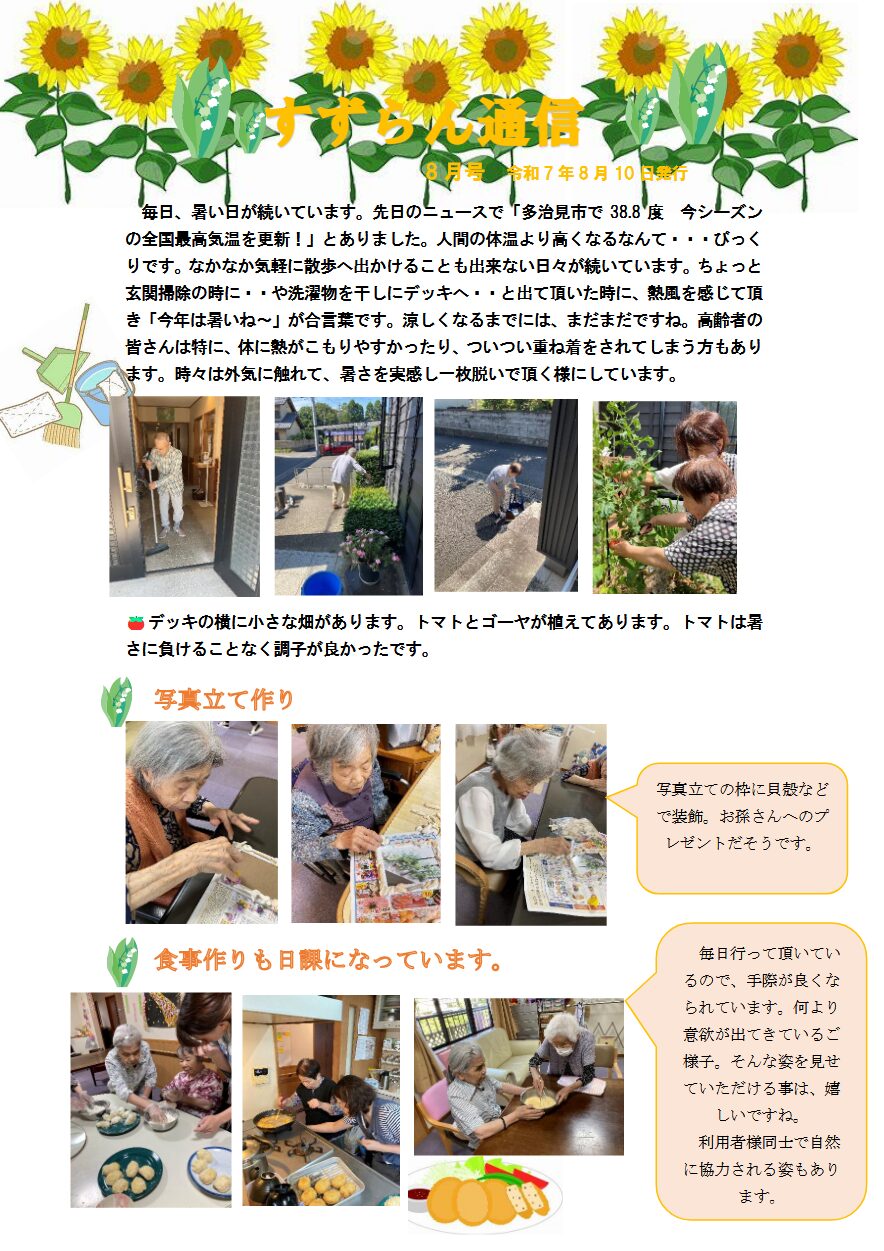 すずらん通信

８月号　令和７年８月１０日発行

毎日、暑い日が続いています。先日のニュースで「多治見市で 38.8 度　今シーズンの全国最高気温を更新！」とありました。人間の体温より高くなるなんて・・・びっくりです。なかなか気軽に散歩へ出かけることも出来ない日々が続いています。ちょっと玄関掃除の時に・・や洗濯物を干しにデッキへ・・と出て頂いた時に、熱風を感じて頂き「今年は暑いね～」が合言葉です。涼しくなるまでには、まだまだですね。高齢者の皆さんは特に、体に熱がこもりやすかったり、ついつい重ね着をされてしまう方もあります。時々は外気に触れて、暑さを実感し一枚脱いで頂く様にしています。

デッキの横に小さな畑があります。トマトとゴーヤが植えてあります。トマトは暑さに負けることなく調子が良かったです。

写真立て作り

写真立ての枠に貝殻などで装飾。お孫さんへのプレゼントだそうです。

食事作りも日課になっています。

毎日行って頂いているので、手際が良くなられています。何より意欲が出てきているご様子。そんな姿を見せていただける事は、嬉しいですね。
利用者様同士で自然に協力される姿もあります。